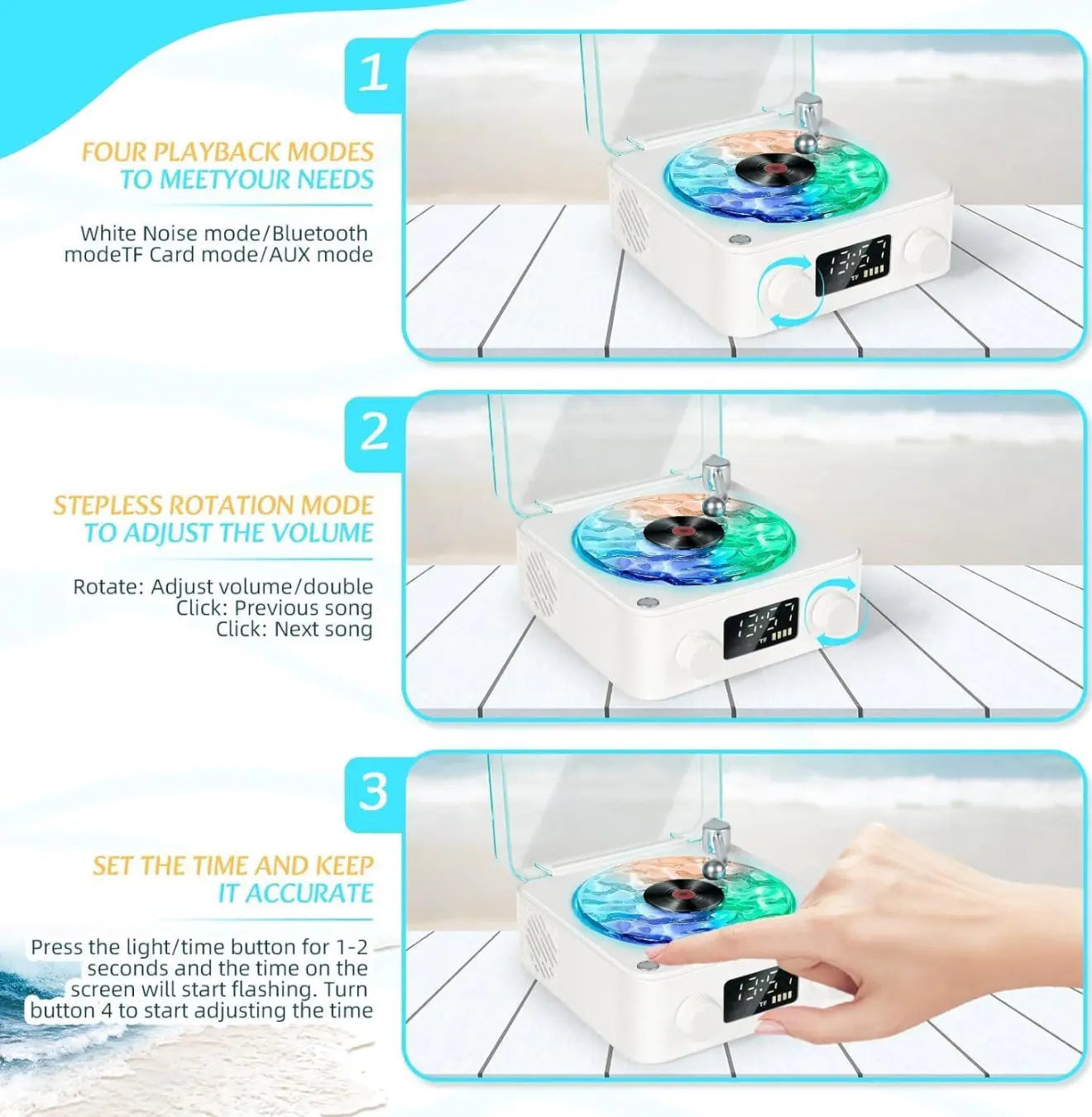 1

FOUR PLAYBACK MODES
TO MEETYOUR NEEDS

White Noise mode/Bluetooth modeTF Card mode/AUX mode

13:57
TF

2

STEPLESS ROTATION MODE
TO ADJUST THE VOLUME

Rotate: Adjust volume/double Click: Previous song Click: Next song

13:57
TF

3

SET THE TIME AND KEEP
IT ACCURATE

Press the light/time button for 1-2 seconds and the time on the screen will start flashing. Turn button 4 to start adjusting the time

13:57
TF